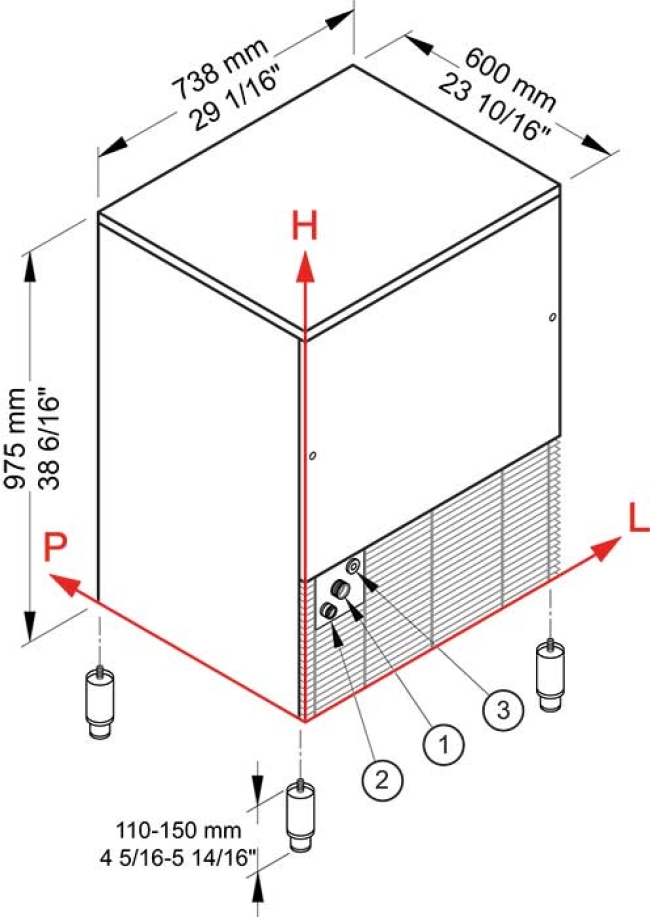 738 mm
29 1/16"

600 mm
23 10/16"

H

975 mm
38 6/16"

P

L

3

1

2

110-150 mm
4 5/16-5 14/16"